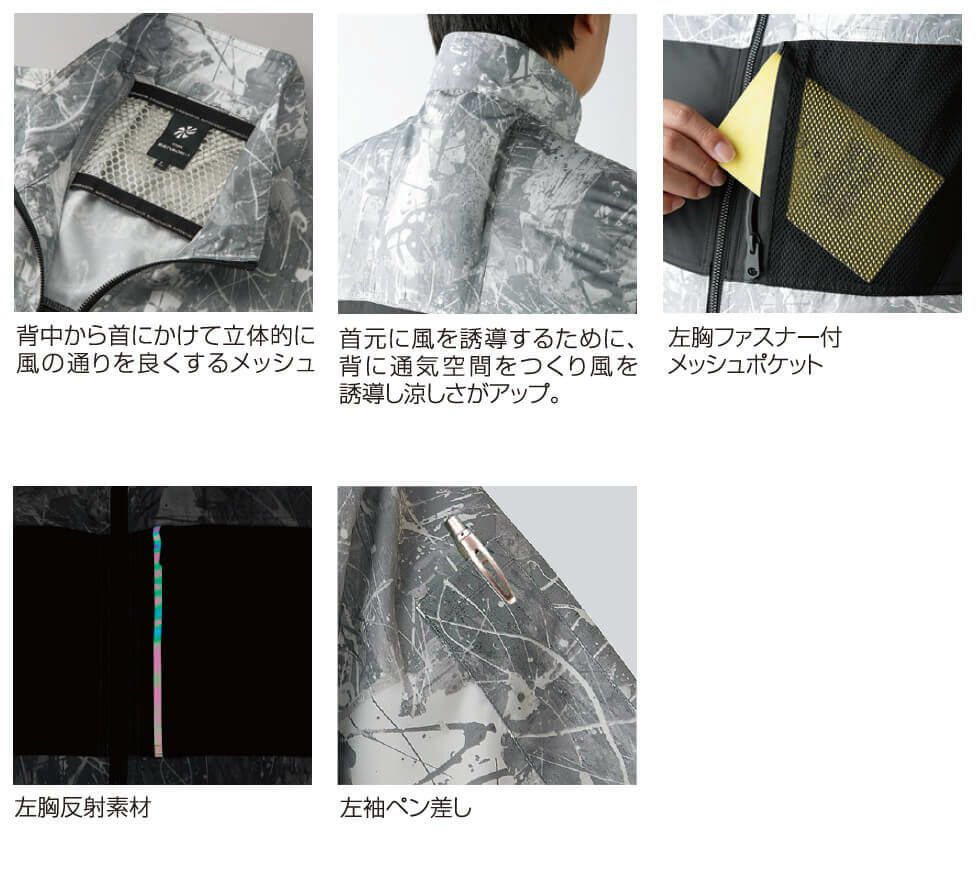 背中から首にかけて立体的に風の通りを良くするメッシュ

首元に風を誘導するために、背に通気空間をつくり風を誘導し涼しさがアップ。

左胸ファスナー付メッシュポケット

左胸反射素材

左袖ペン差し