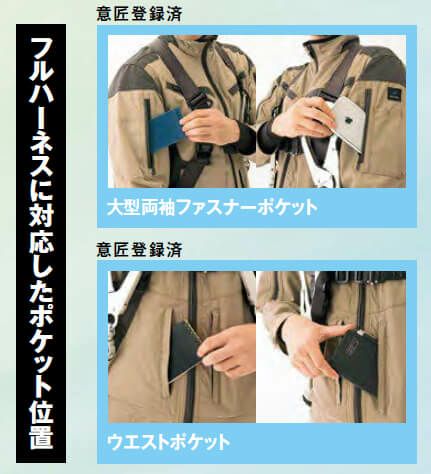 フルハーネスに対応したポケット位置

意匠登録済

大型両袖ファスナーポケット

意匠登録済

ウエストポケット