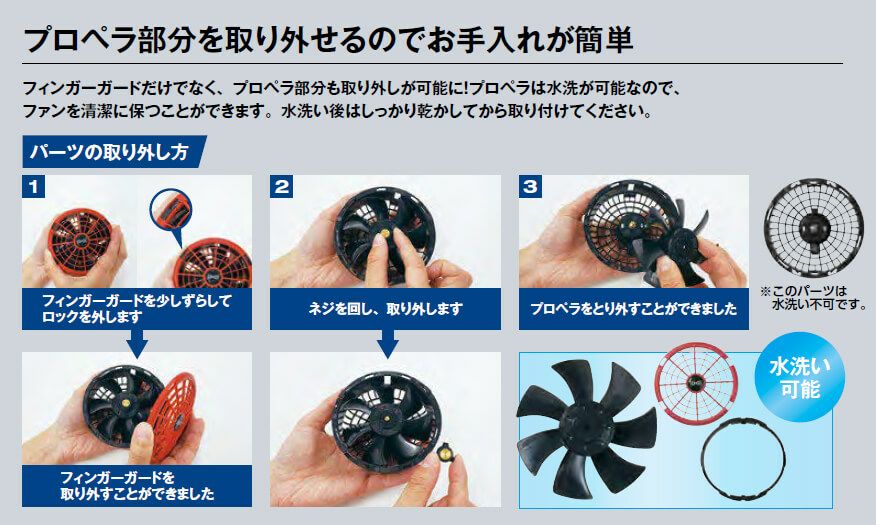 プロペラ部分を取り外せるのでお手入れが簡単

フィンガーガードだけでなく、プロペラ部分も取り外しが可能に!プロペラは水洗が可能なので、ファンを清潔に保つことができます。水洗い後はしっかり乾かしてから取り付けてください。

パーツの取り外し方

1

フィンガーガードを少しずらしてロックを外します

フィンガーガードを取り外すことができました

2

ネジを回し、取り外します

3

プロペラをとり外すことができました

※このパーツは水洗い不可です。

水洗い可能