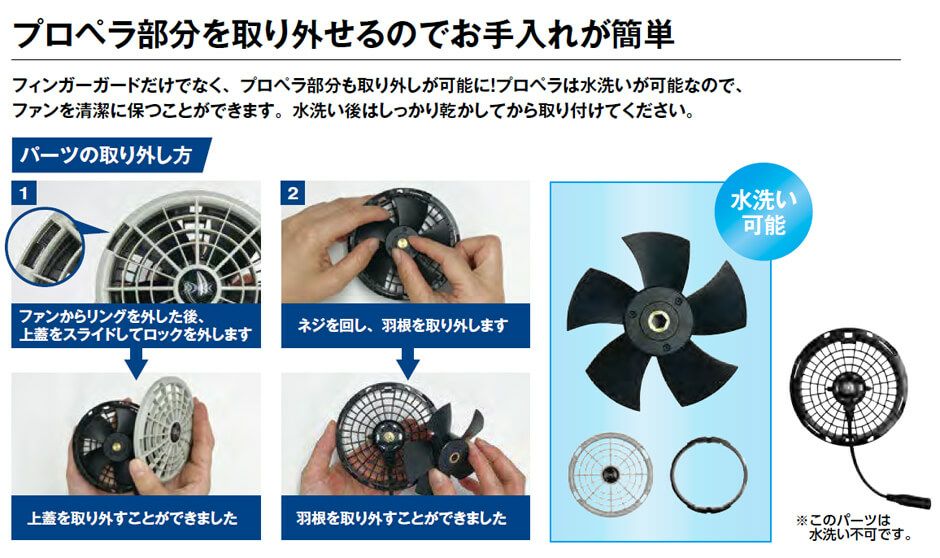 プロペラ部分を取り外せるのでお手入れが簡単

フィンガーガードだけでなく、プロペラ部分も取り外しが可能に!プロペラは水洗いが可能なので、ファンを清潔に保つことができます。水洗い後はしっかり乾かしてから取り付けてください。

パーツの取り外し方

1

ファンからリングを外した後、上蓋をスライドしてロックを外します

上蓋を取り外すことができました

2

ネジを回し、羽根を取り外します

羽根を取り外すことができました

水洗い可能

※このパーツは水洗い不可です。