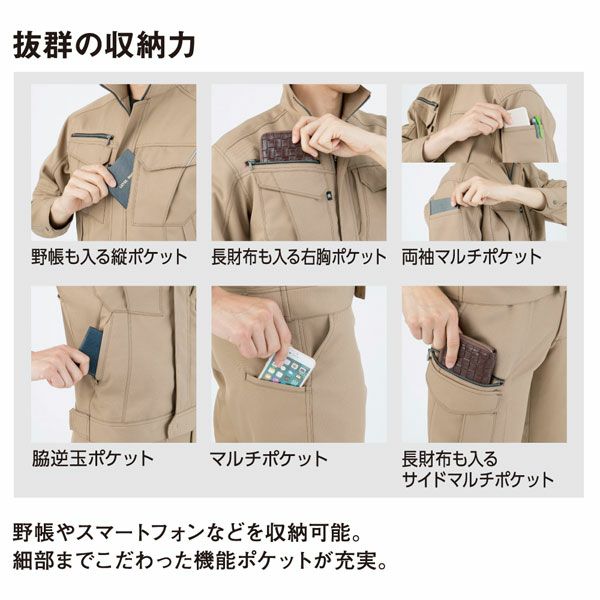 抜群の収納力

野帳も入る縦ポケット

長財布も入る右胸ポケット

両袖マルチポケット

脇逆玉ポケット

マルチポケット

長財布も入る
サイドマルチポケット

野帳やスマートフォンなどを収納可能。
細部までこだわった機能ポケットが充実。