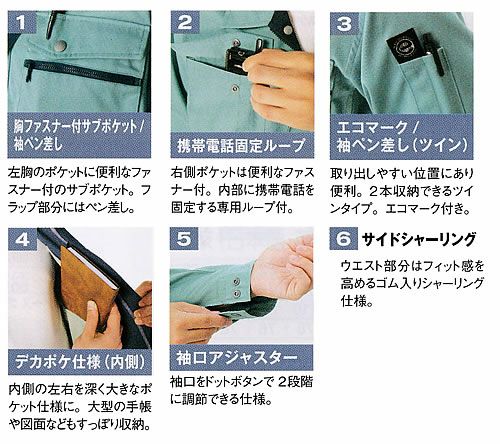 1

胸ファスナー付サブポケット／袖ペン差し

左胸のポケットに便利なファスナー付のサブポケット。フラップ部分にはペン差し。

2

携帯電話固定ループ

右側ポケットは便利なファスナー付。内部に携帯電話を固定する専用ループ付。

3

エコマーク／袖ペン差し（ツイン）

取り出しやすい位置にあり便利。２本収納できるツインタイプ。エコマーク付き。

4

デカポケ仕様（内側）

内側の左右を深く大きなポケット仕様に。大型の手帳や図面などもすっぽり収納。

5

袖口アジャスター

袖口をドットボタンで２段階に調節できる仕様。

6 サイドシャーリング

ウエスト部分はフィット感を高めるゴム入りシャーリング仕様。