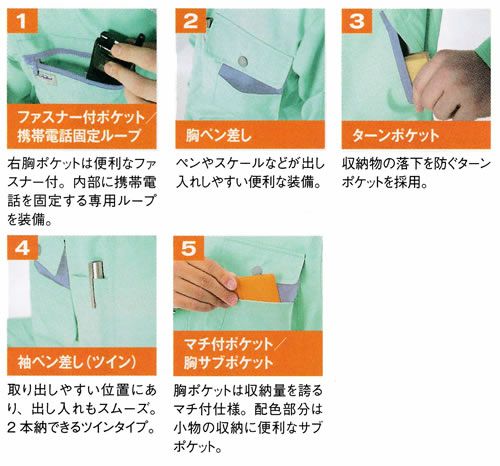 1

ファスナー付ポケット／携帯電話固定ループ

右胸ポケットは便利なファスナー付。内部に携帯電話を固定する専用ループを装備。

2

胸ペン差し

ペンやスケールなどが出し入れしやすい便利な装備。

3

ターンポケット

収納物の落下を防ぐターンポケットを採用。

4

袖ペン差し（ツイン）

取り出しやすい位置にあり、出し入れもスムーズ。2本納できるツインタイプ。

5

マチ付ポケット／胸サブポケット

胸ポケットは収納量を誇るマチ付仕様。配色部分は小物の収納に便利なサブポケット。