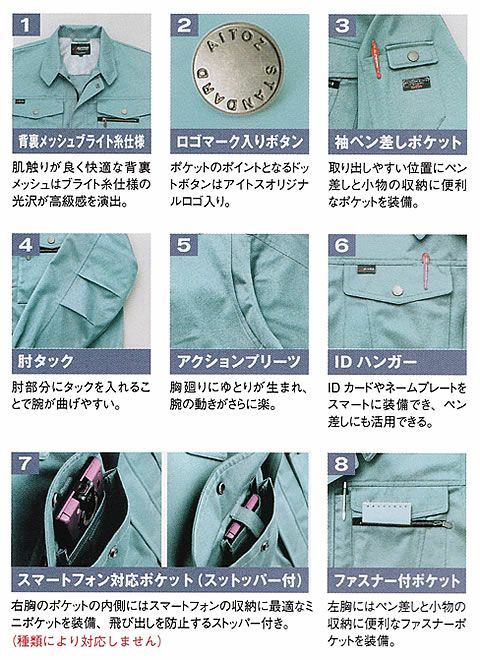 1
背裏メッシュブライト糸仕様
肌触りが良く快適な背裏メッシュはブライト糸仕様の光沢が高級感を演出。

2
AITOZ STANDARD
ロゴマーク入りボタン
ポケットのポイントとなるドットボタンはアイトスオリジナルロゴ入り。

3
袖ペン差しポケット
取り出しやすい位置にペン差しと小物の収納に便利なポケットを装備。

4
肘タック
肘部分にタックを入れることで腕が曲げやすい。

5
アクションプリーツ
胸廻りにゆとりが生まれ、腕の動きがさらに楽。

6
ID ハンガー
ID カードやネームプレートをスマートに装備でき、ペン差しにも活用できる。

7
スマートフォン対応ポケット（スットッパー付）
右胸のポケットの内側にはスマートフォンの収納に最適なミニポケットを装備、飛び出しを防止するストッパー付き。
（種類により対応しません）

8
ファスナー付ポケット
左胸にはペン差しと小物の収納に便利なファスナーポケットを装備。