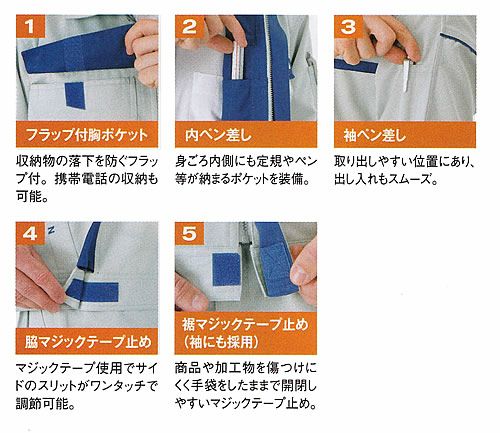 1
フラップ付胸ポケット
収納物の落下を防ぐフラップ付。携帯電話の収納も可能。

2
内ペン差し
身ごろ内側にも定規やペン等が納まるポケットを装備。

3
袖ペン差し
取り出しやすい位置にあり、出し入れもスムーズ。

4
脇マジックテープ止め
マジックテープ使用でサイドのスリットがワンタッチで調節可能。

5
裾マジックテープ止め（袖にも採用）
商品や加工物を傷つけにくく手袋をしたままで開閉しやすいマジックテープ止め。