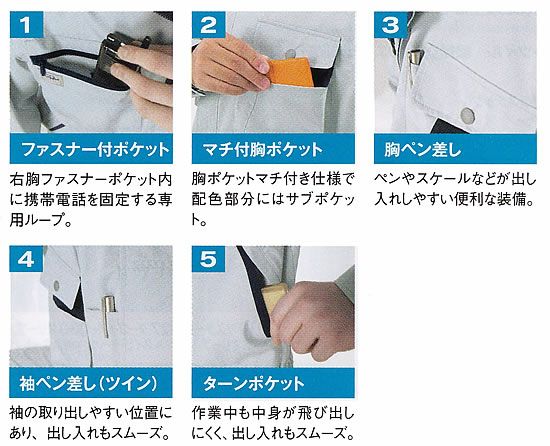 1

ファスナー付ポケット

右胸ファスナーポケット内に携帯電話を固定する専用ループ。

2

マチ付胸ポケット

胸ポケットマチ付き仕様で配色部分にはサブポケット。

3

胸ペン差し

ペンやスケールなどが出し入れしやすい便利な装備。

4

袖ペン差し(ツイン)

袖の取り出しやすい位置にあり、出し入れもスムーズ。

5

ターンポケット

作業中も中身が飛び出しにくく、出し入れもスムーズ。