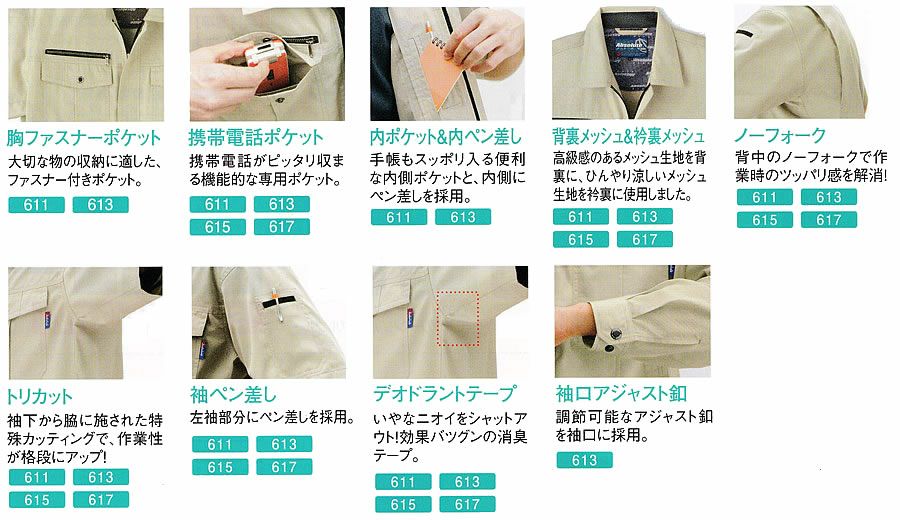 胸ファスナーポケット
大切な物の収納に適した、ファスナー付きポケット。
611 613

携帯電話ポケット
携帯電話がピッタリ収まる機能的な専用ポケット。
611 613
615 617

内ポケット&内ペン差し
手帳もスッポリ入る便利な内側ポケットと、内側にペン差しを採用。
611 613

背裏メッシュ&衿裏メッシュ
高級感のあるメッシュ生地を背裏に、ひんやり涼しいメッシュ生地を衿裏に使用しました。
611 613
615 617

ノーフォーク
背中のノーフォークで作業時のツッパリ感を解消!
611 613
615 617

トリカット
袖下から脇に施された特殊カッティングで、作業性が格段にアップ!
611 613
615 617

袖ペン差し
左袖部分にペン差しを採用。
611 613
615 617

デオドラントテープ
いやなニオイをシャットアウト!効果バツグンの消臭テープ。
611 613
615 617

袖口アジャスト釦
調節可能なアジャスト釦を袖口に採用。
613