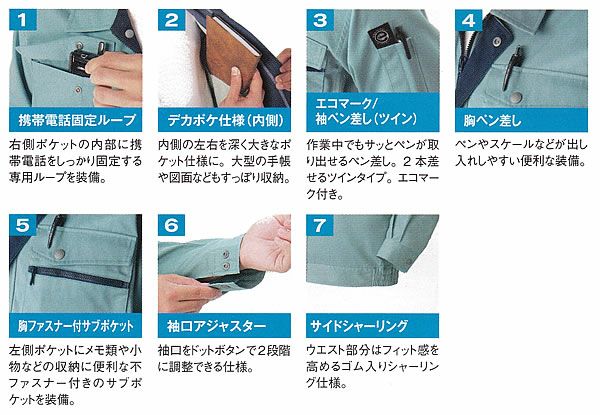 1

携帯電話固定ループ

右側ポケットの内部に携帯電話をしっかり固定する専用ループを装備。

2

デカポケ仕様（内側）

内側の左右を深く大きなポケット仕様に。大型の手帳や図面などもすっぽり収納。

3

エコマーク/袖ペン差し（ツイン）

作業中でもサッとペンが取り出せるペン差し。2本差せるツインタイプ。エコマーク付き。

4

胸ペン差し

ペンやスケールなどが出し入れしやすい便利な装備。

5

胸ファスナー付サブポケット

左側ポケットにメモ類や小物などの収納に便利な不ファスナー付きのサブポケットを装備。

6

袖口アジャスター

袖口をドットボタンで2段階に調整できる仕様。

7

サイドシャーリング

ウエスト部分はフィット感を高めるゴム入りシャーリング仕様。